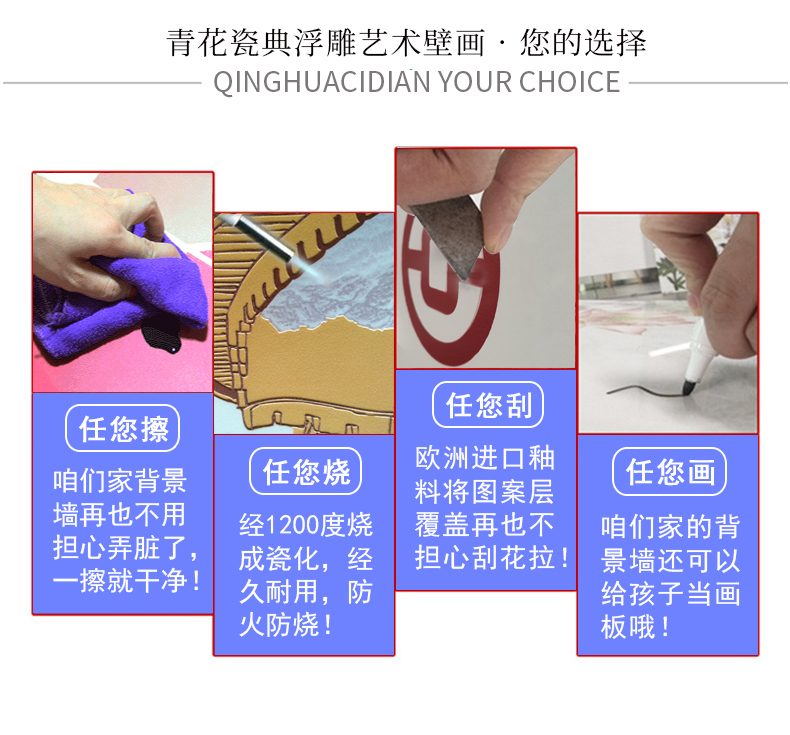 青花瓷典浮雕艺术壁画 · 您的选择

QINGHUACIDIAN YOUR CHOICE

任您擦

咱们家背景墙再也不用担心弄脏了，一擦就干净！

任您烧

经1200度烧成瓷化，经久耐用，防火防烧！

任您刮

欧洲进口釉料将图案层覆盖再也不担心刮花拉！

任您画

咱们家的背景墙还可以给孩子当画板哦！